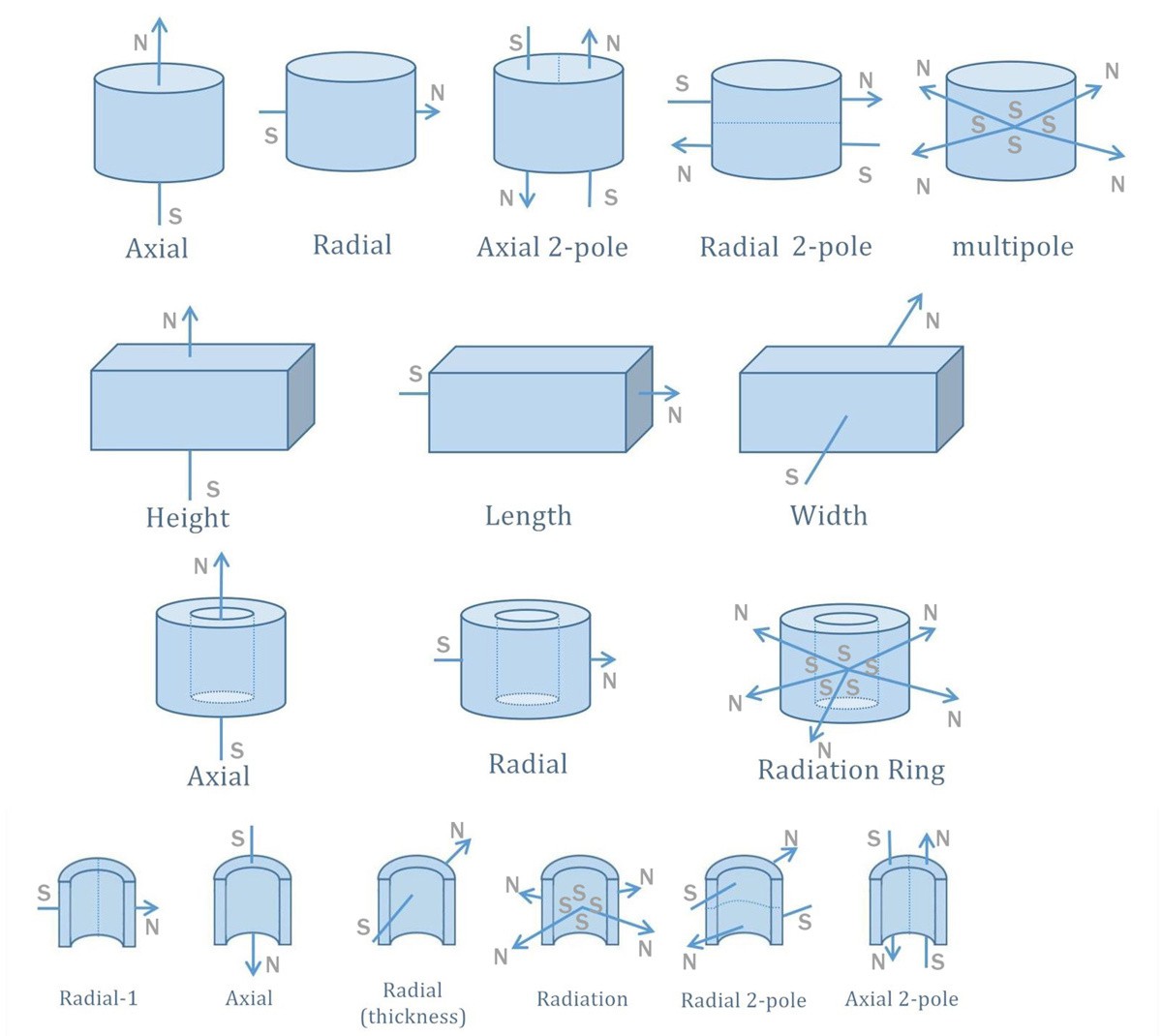 N
S
Axial

S
N
Radial

S N
N S
Axial 2-pole

S N
N S
Radial 2-pole

N N
S
S S
S
N N
multipole

N
S
Height

S
N
Length

N
S
Width

N
S
Axial

S
N
Radial

N N
S
S S
S S
N N
N
Radiation Ring

S
N
Radial-1

S
N
Axial

N
S
Radial (thickness)

N N
S S S
S
N N
Radiation

N
S
S
N
Radial 2-pole

S N
N S
Axial 2-pole